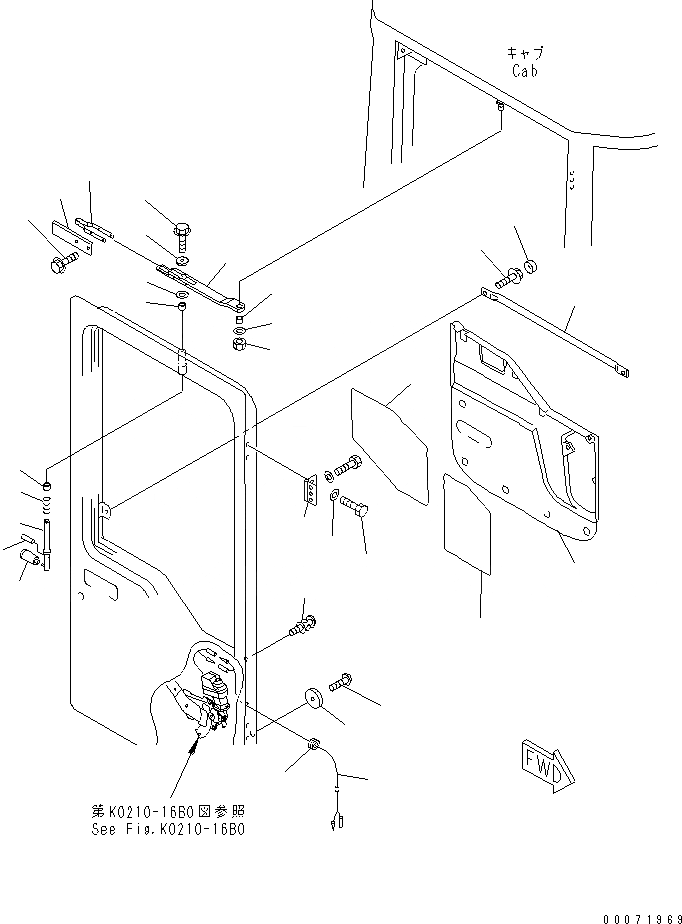 キャブ
Cab

FWD

第K0210-16B0図参照
See Fig.K0210-16B0

00071969