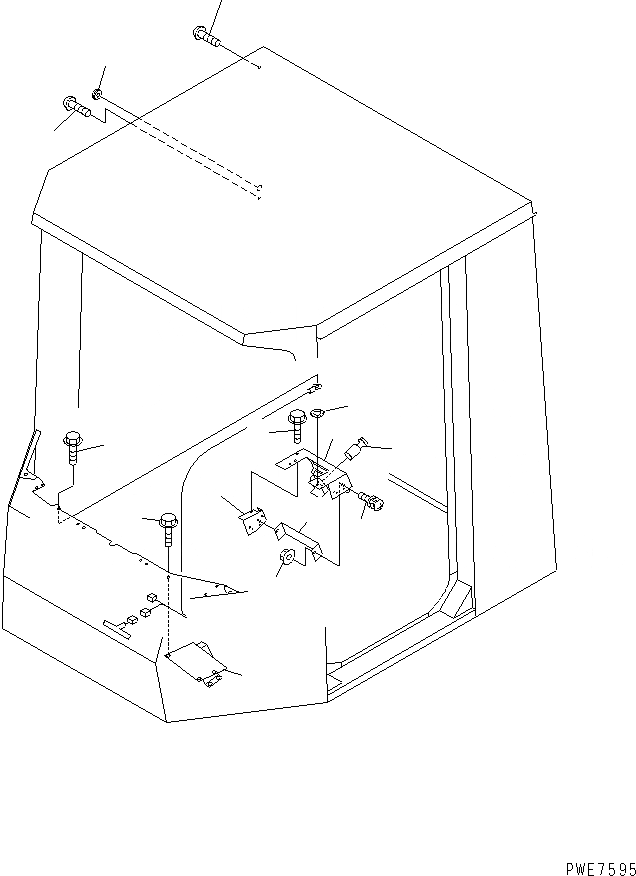 PWE7595