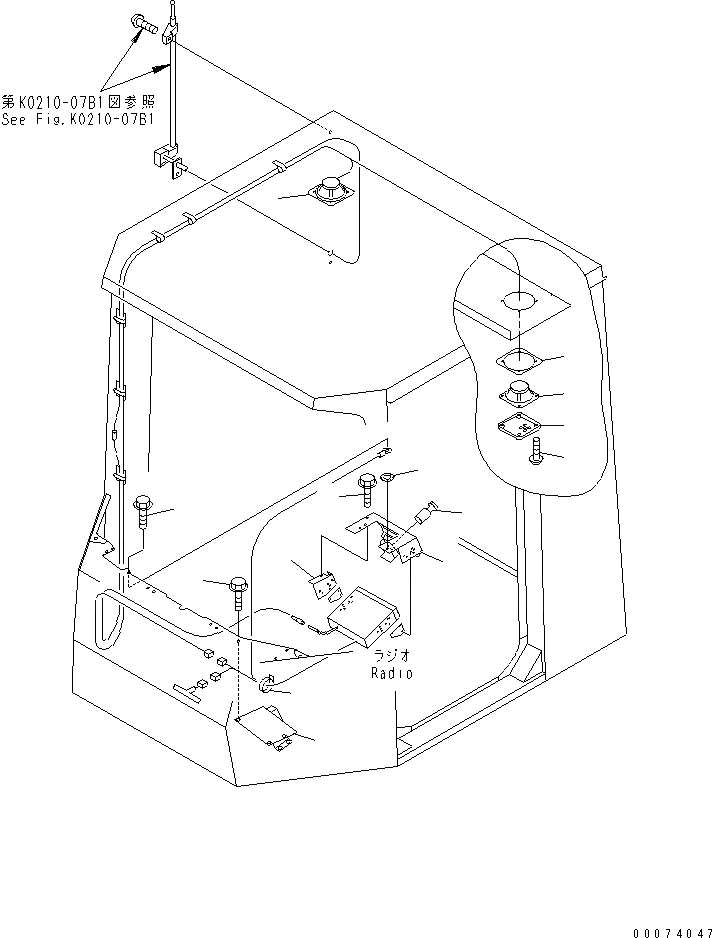 第K0210-07B1図参照
See Fig.K0210-07B1

ラジオ
Radio

00074047