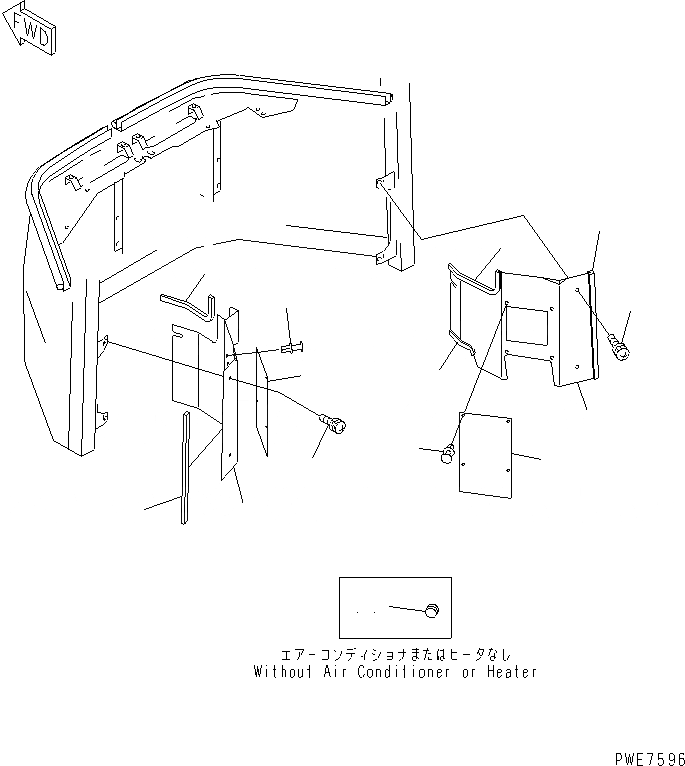 FWD

エアーコンディショナまたはヒータなし
Without Air Conditioner or Heater

PWE7596