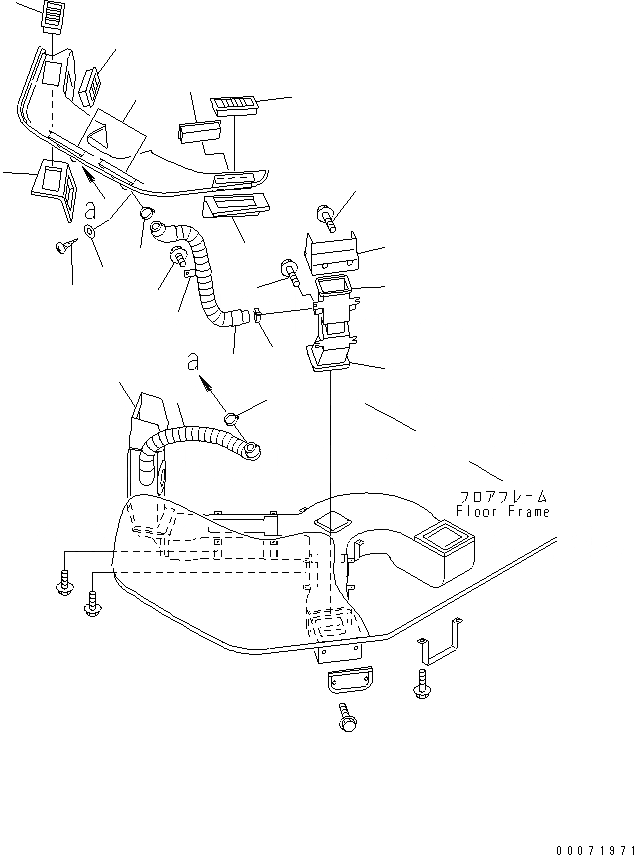 a

a

フロアフレーム
Floor Frame

00071971