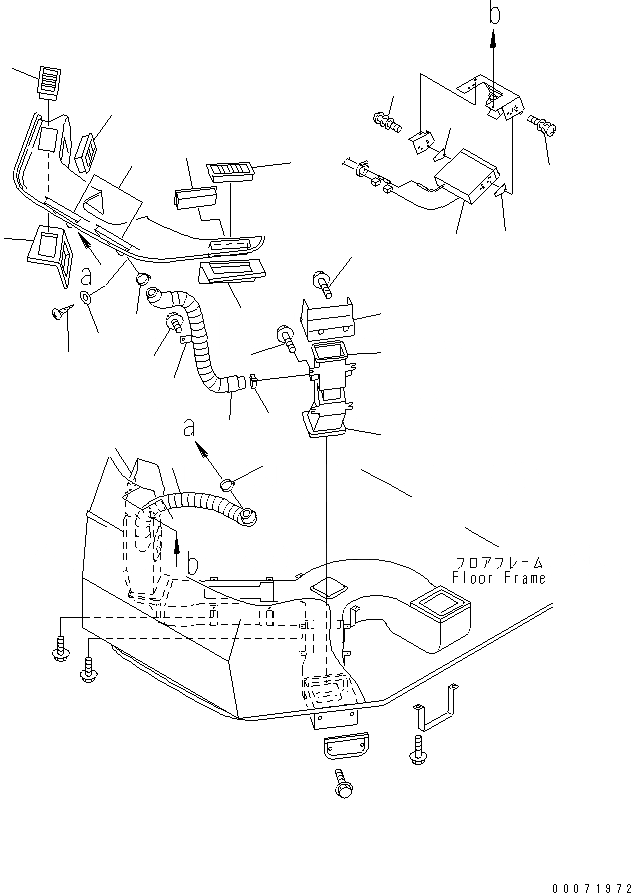 b

a

a

b

フロアフレーム
Floor Frame

00071972