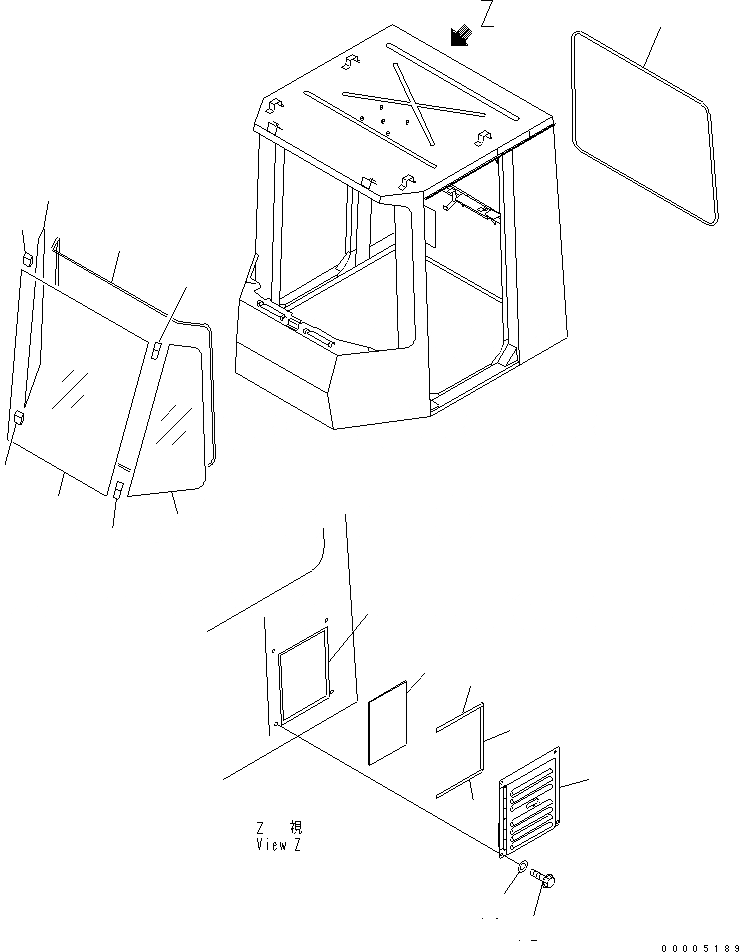 Z

Z 視
View Z

00005189