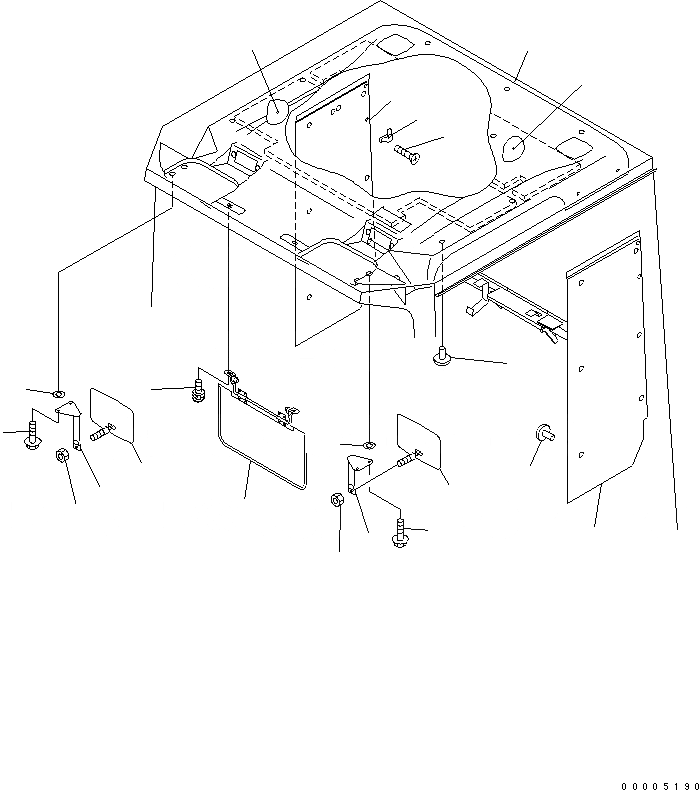 00005190