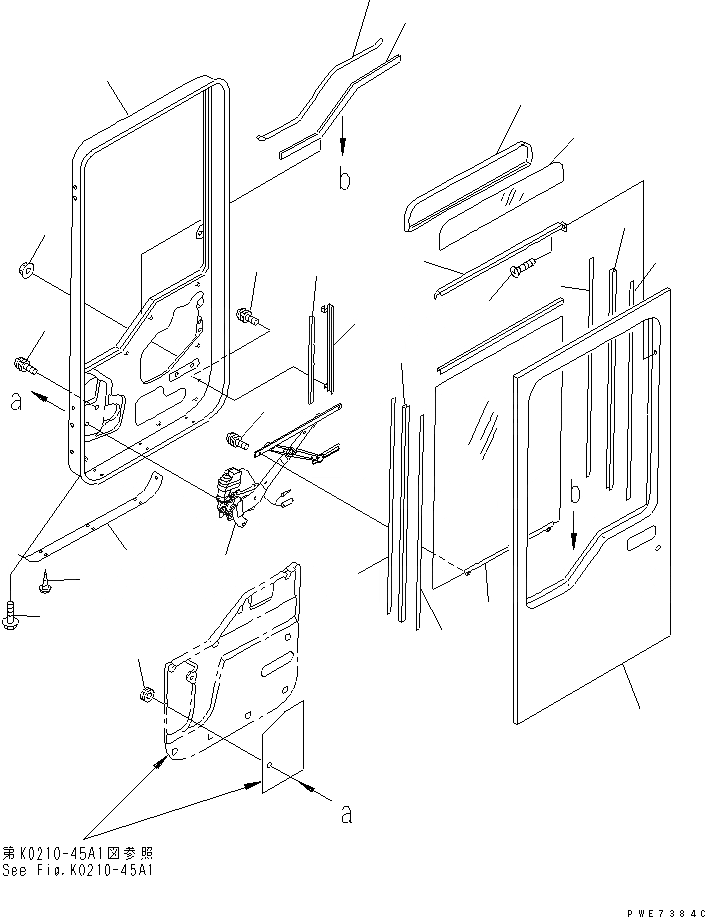 b

a

b

a

第K0210-45A1図参照
See Fig.K0210-45A1

PWE7384C