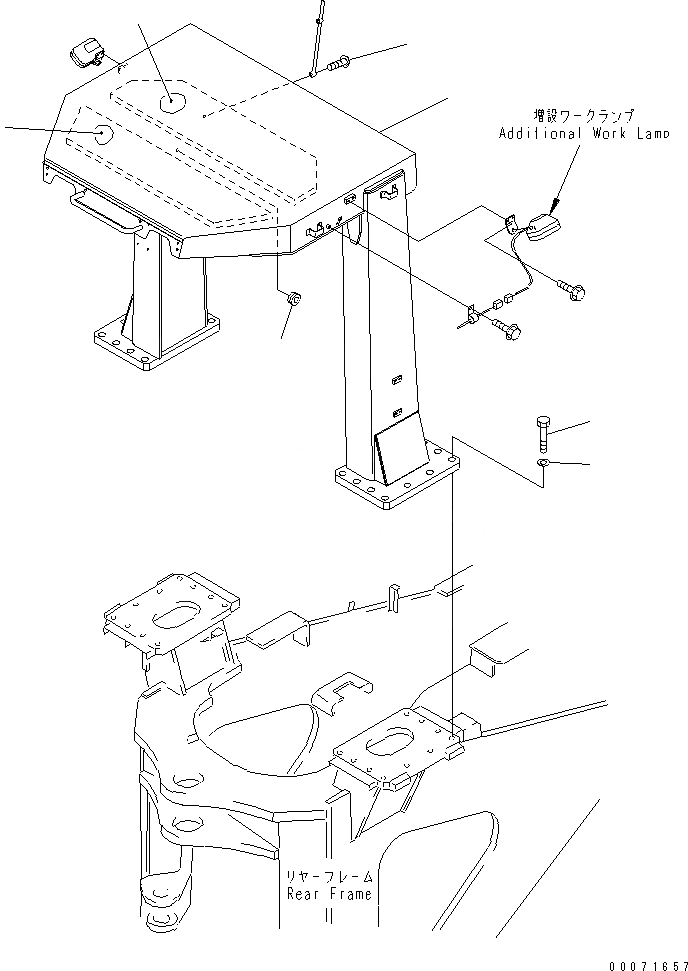 増設ワークランプ
Additional Work Lamp

リヤーフレーム
Rear Frame

00071657