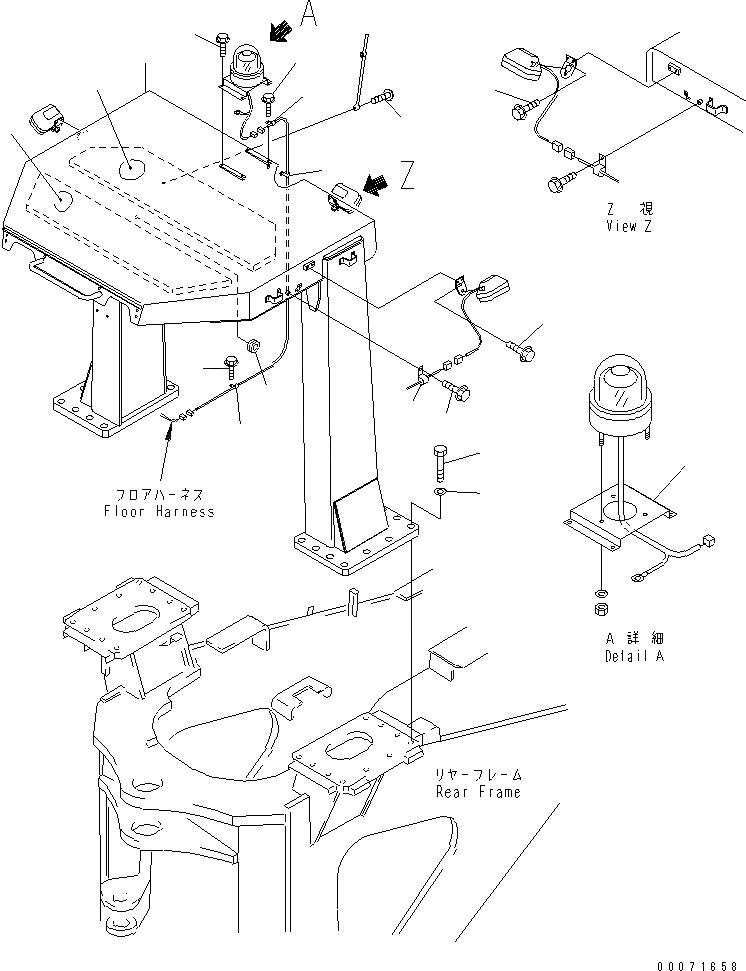 A

Z

Z 視
View Z

フロアハーネス
Floor Harness

A 詳細
Detail A

リヤーフレーム
Rear Frame

00071658