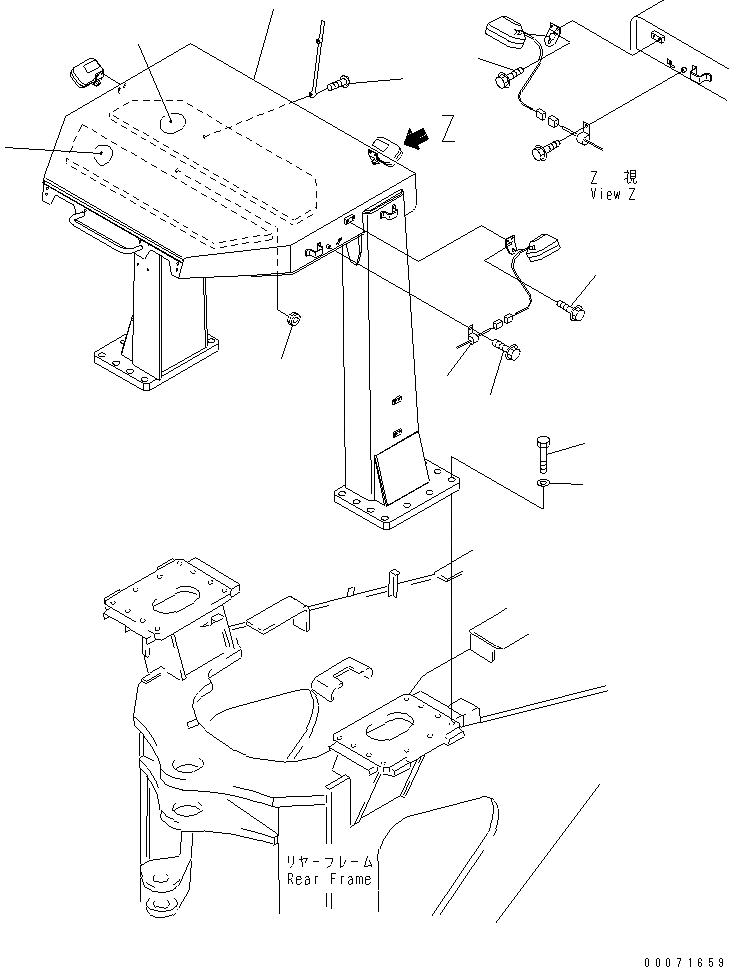 Z

Z 視
View Z

リヤーフレーム
Rear Frame

00071659