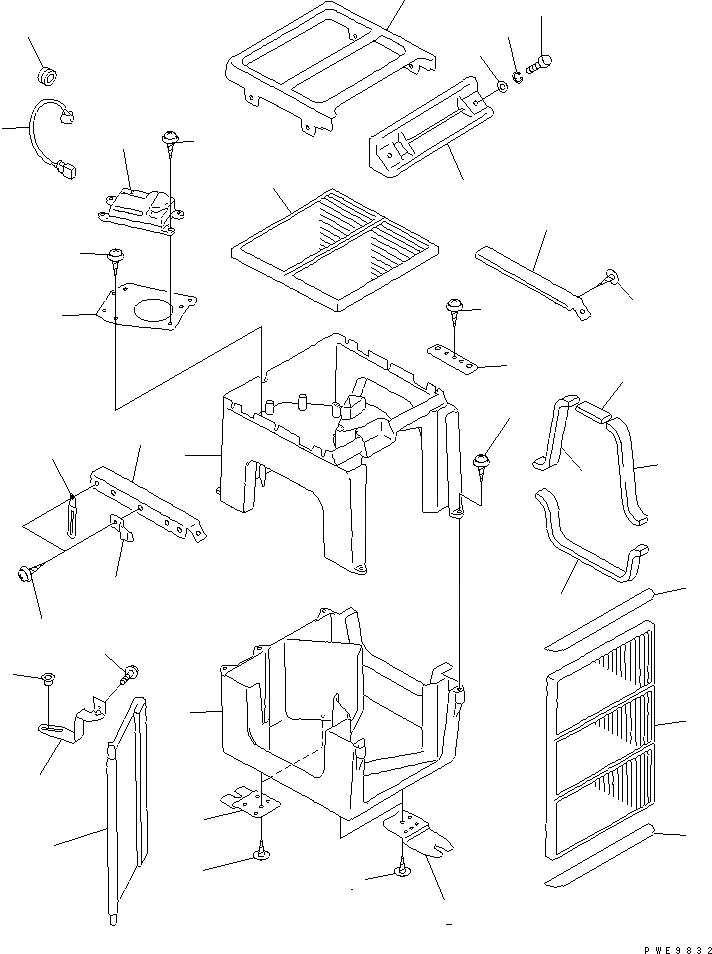 PWE9832