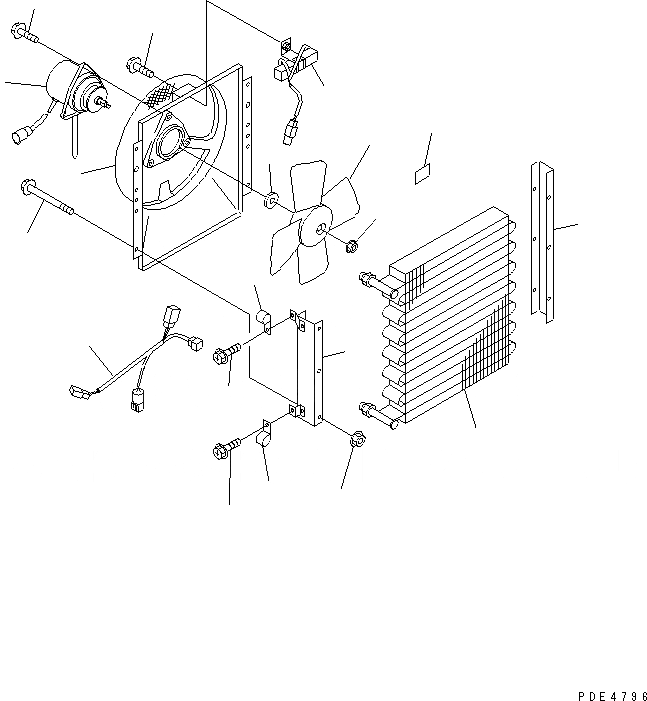 PDE4796