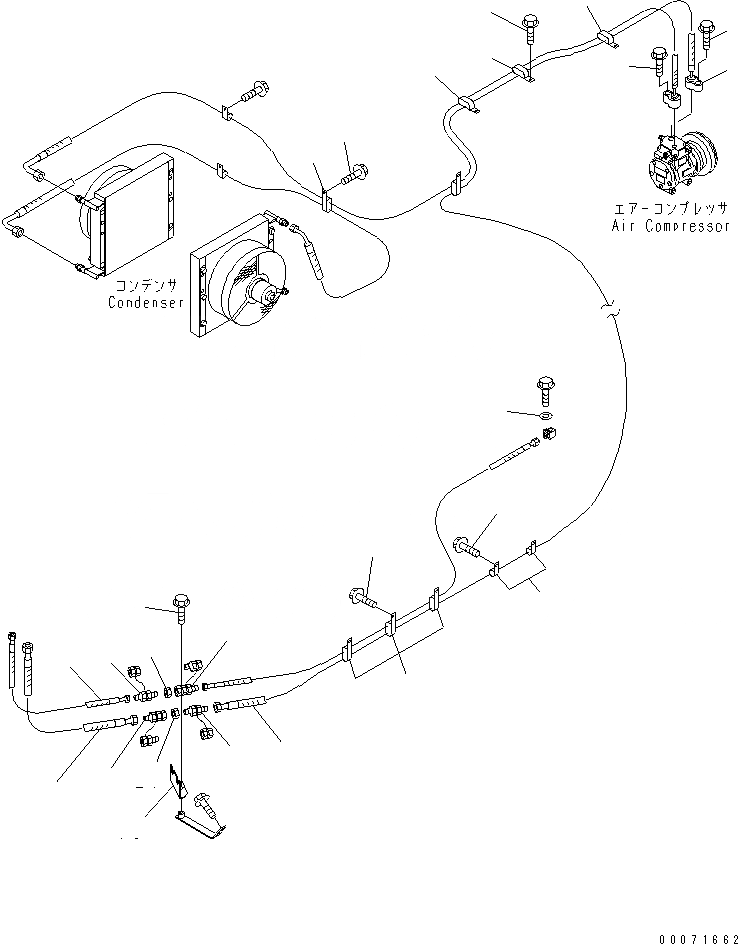 エアーコンプレッサ
Air Compressor

コンデンサ
Condenser

00071662