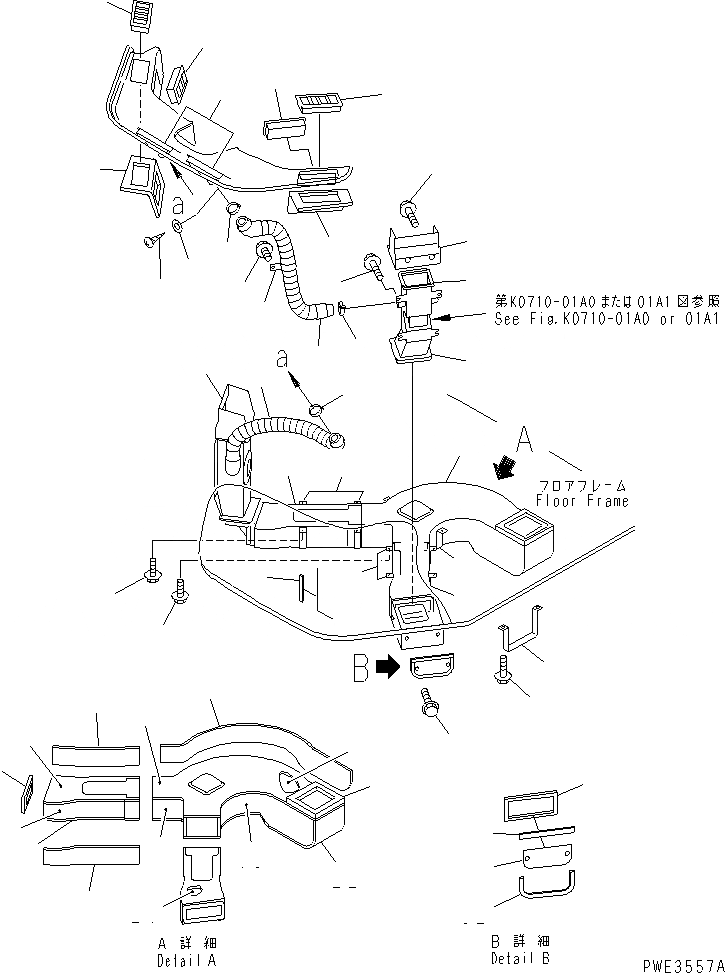 a

第K0710-01A0または01A1図参照
See Fig.K0710-01A0 or 01A1

a

A

フロアフレーム
Floor Frame

B

A 詳細
Detail A

B 詳細
Detail B

PWE3557A