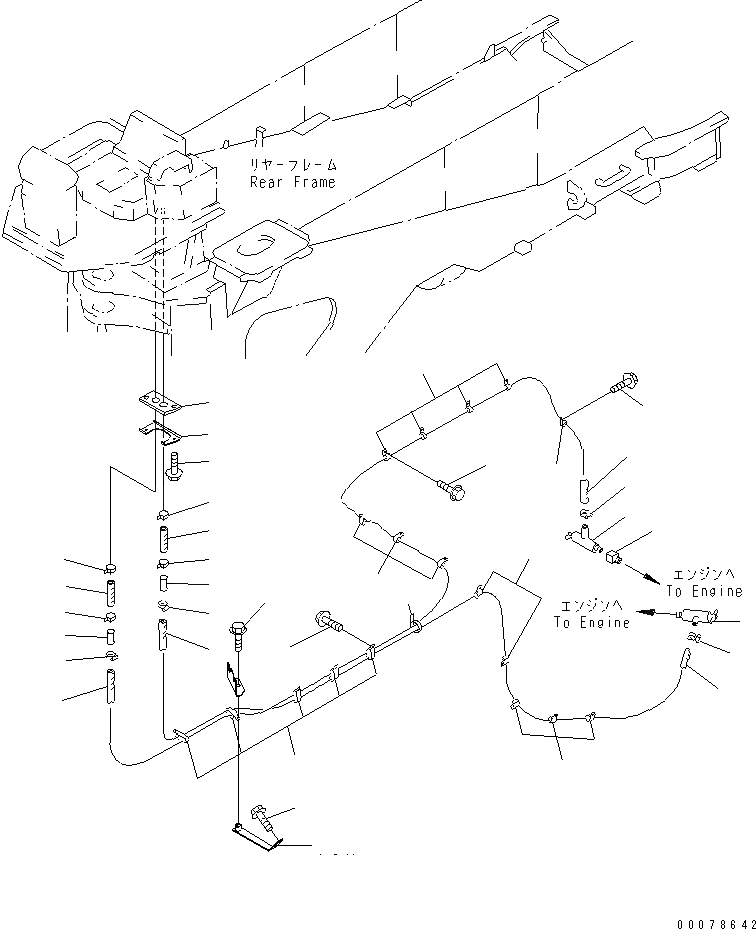 リヤーフレーム
Rear Frame

エンジンへ
To Engine

エンジンへ
To Engine

00078642