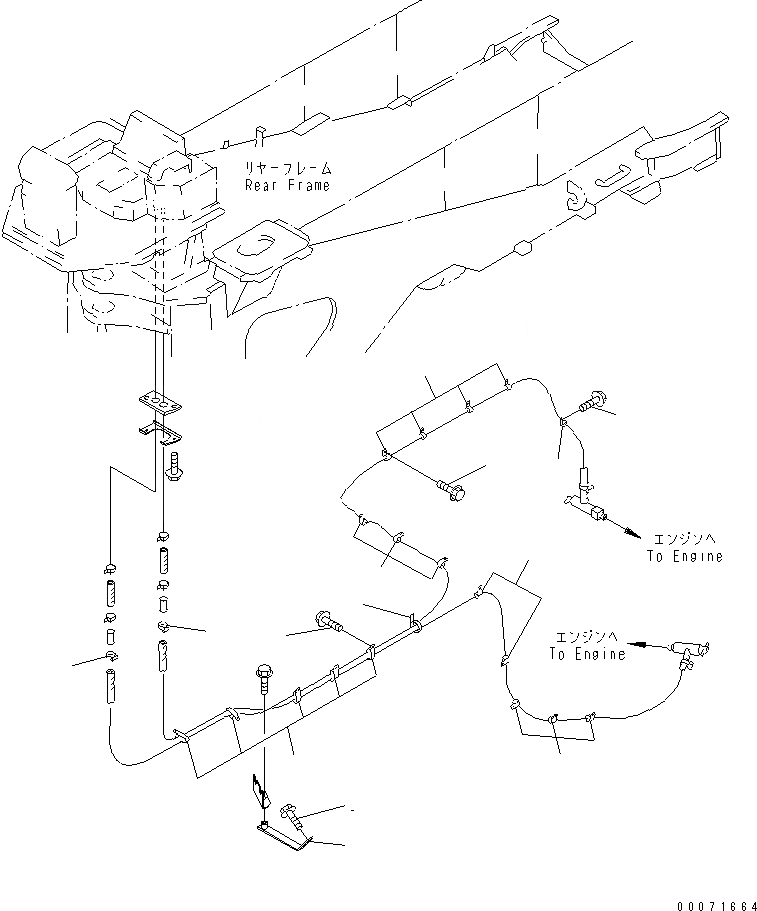 リヤーフレーム
Rear Frame

エンジンへ
To Engine

エンジンへ
To Engine

00071664