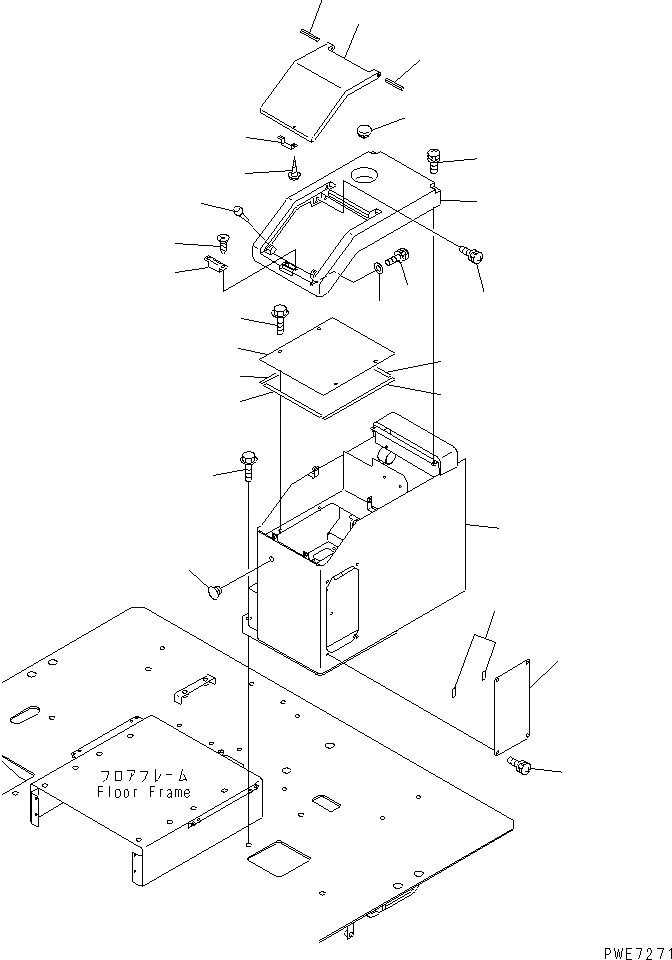 フロアフレーム
Floor Frame

PWE7271