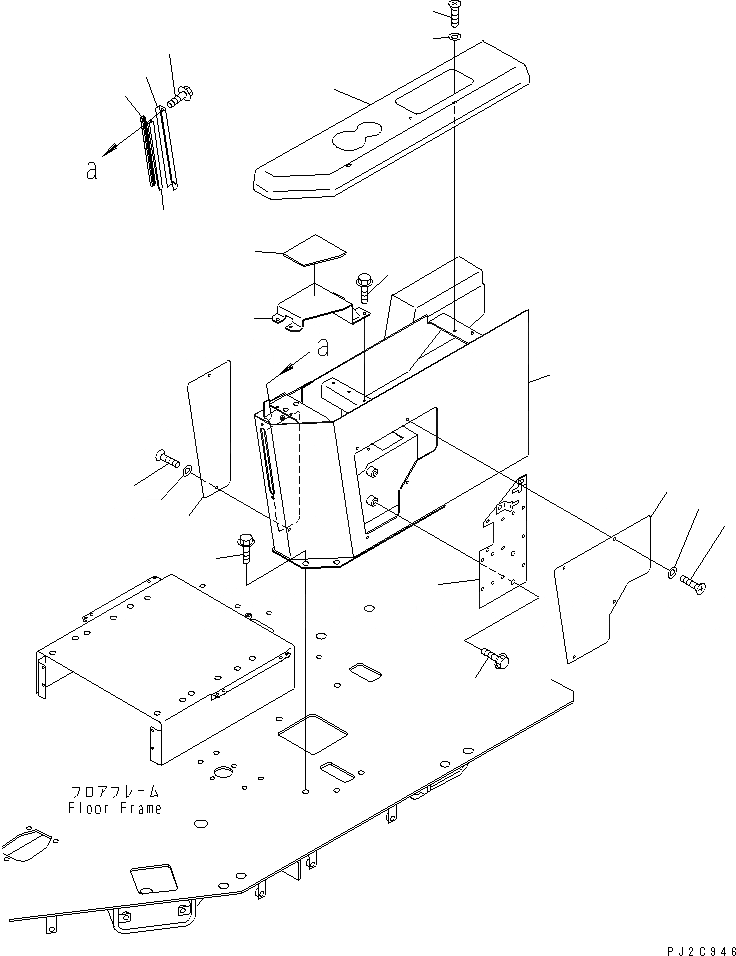 a

a

フロアフレーム
Floor Frame

PJ2C946