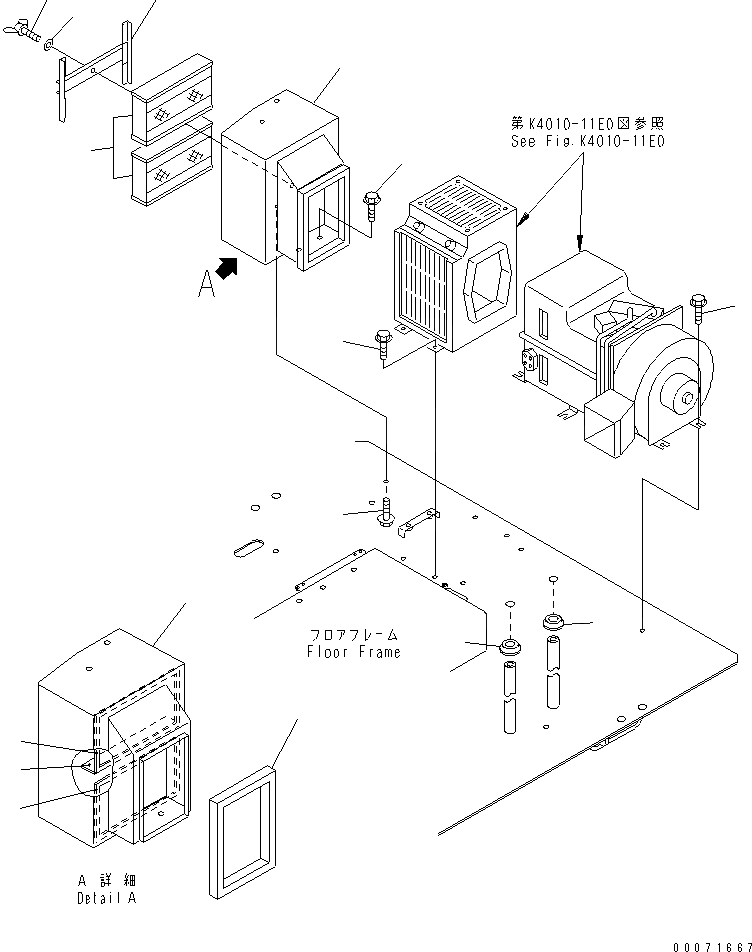 第K4010-11E0図参照
See Fig.K4010-11E0

A

フロアフレーム
Floor Frame

A 詳細
Detail A

00071667