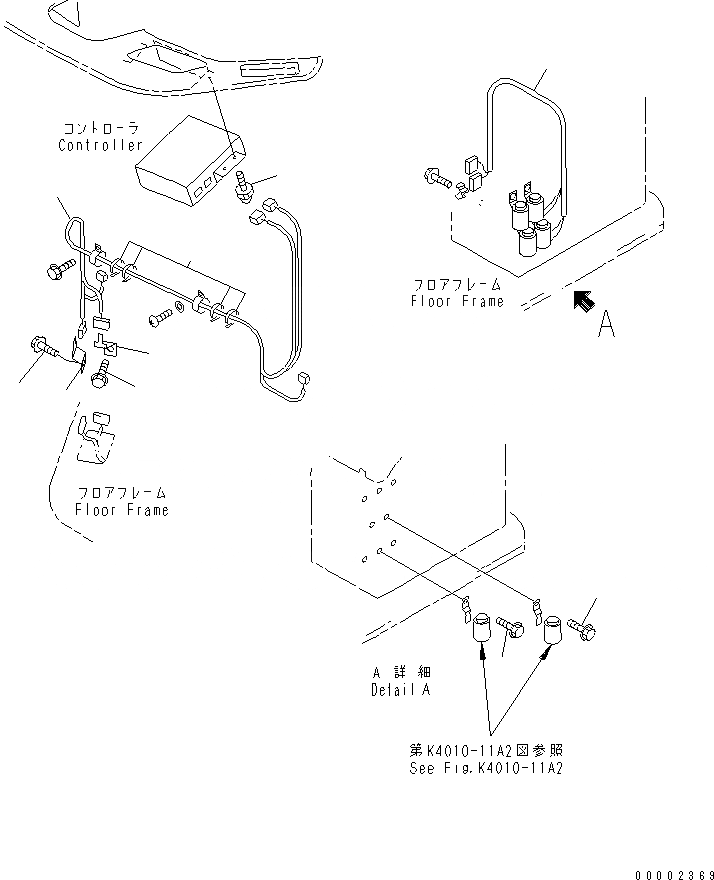 コントローラ
Controller

フロアフレーム
Floor Frame

A

フロアフレーム
Floor Frame

A 詳細
Detail A

第K4010-11A2図参照
See Fig.K4010-11A2

00002369