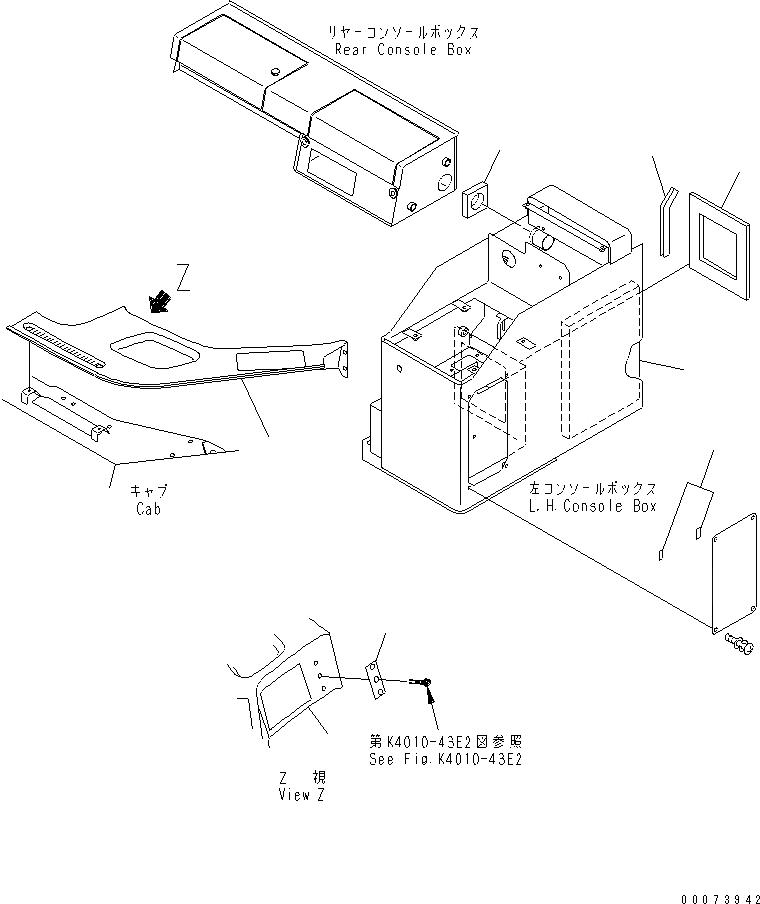 リヤーコンソールボックス
Rear Console Box

Z

キャブ
Cab

左コンソールボックス
L.H.Console Box

第K4010-43E2図参照
See Fig.K4010-43E2

Z 視
View Z

00073942