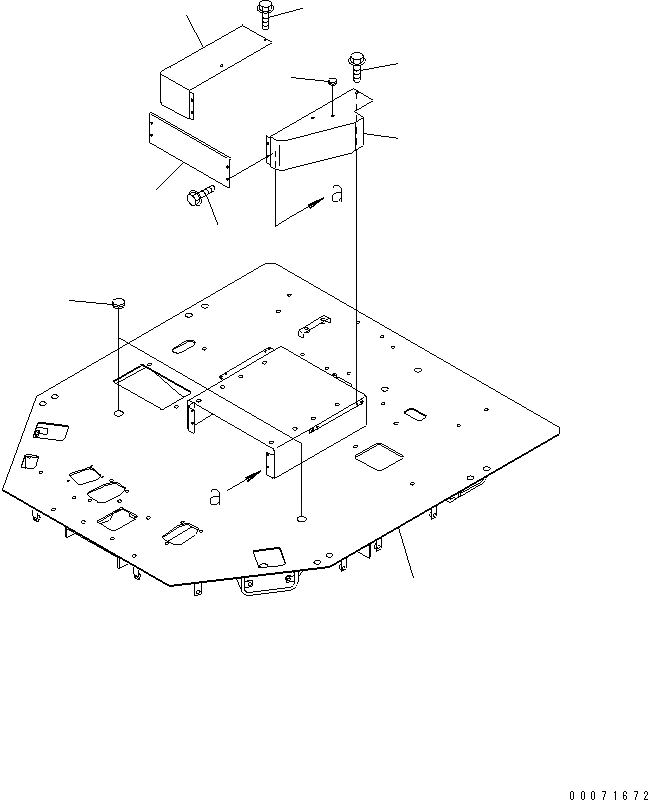 a

a

00071672