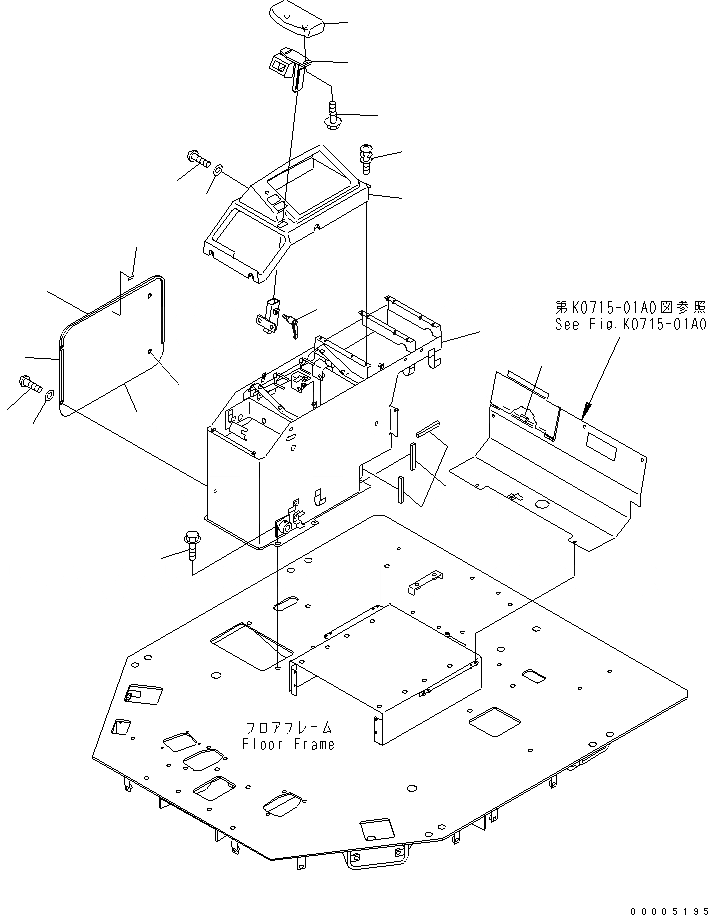 第K0715-01A0図参照
See Fig.K0715-01A0

フロアフレーム
Floor Frame

00005195