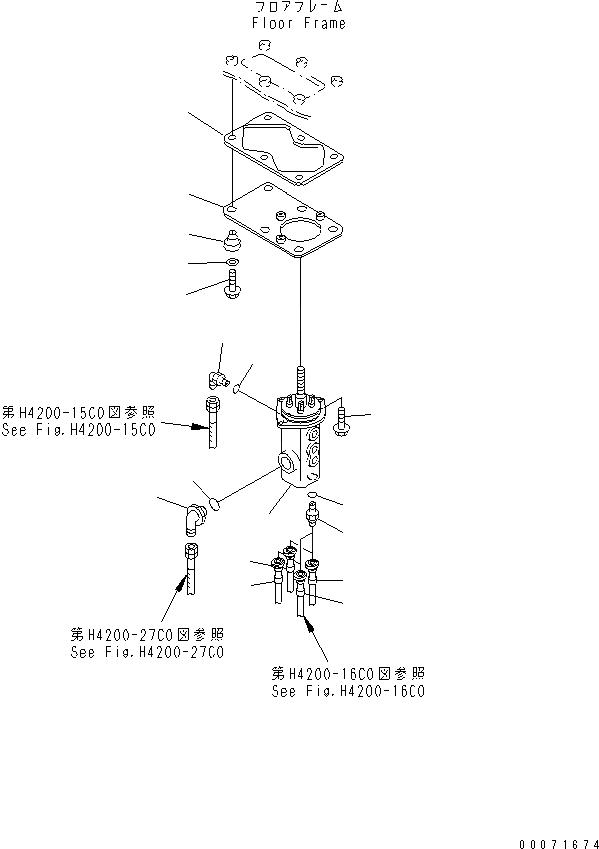 フロアフレーム
Floor Frame

第H4200-15C0図参照
See Fig.H4200-15C0

第H4200-27C0図参照
See Fig.H4200-27C0

第H4200-16C0図参照
See Fig.H4200-16C0

00071674