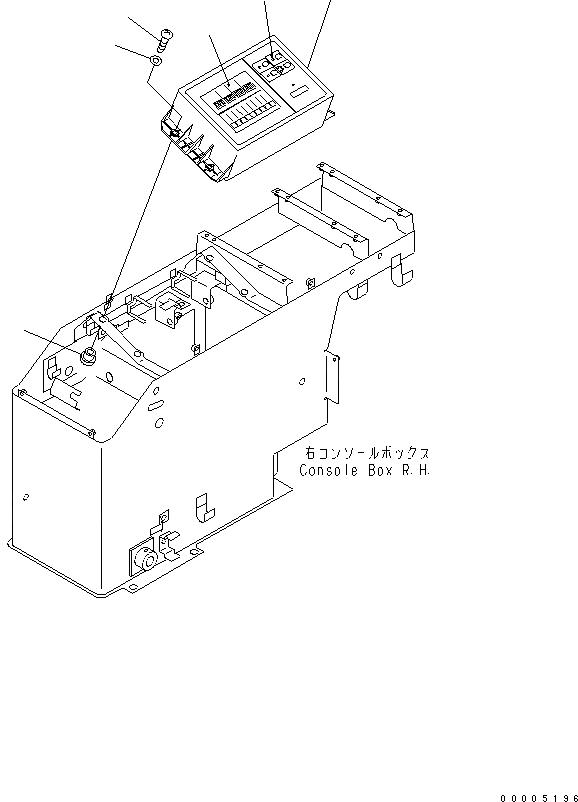 右コンソールボックス
Console Box R.H.

00005196