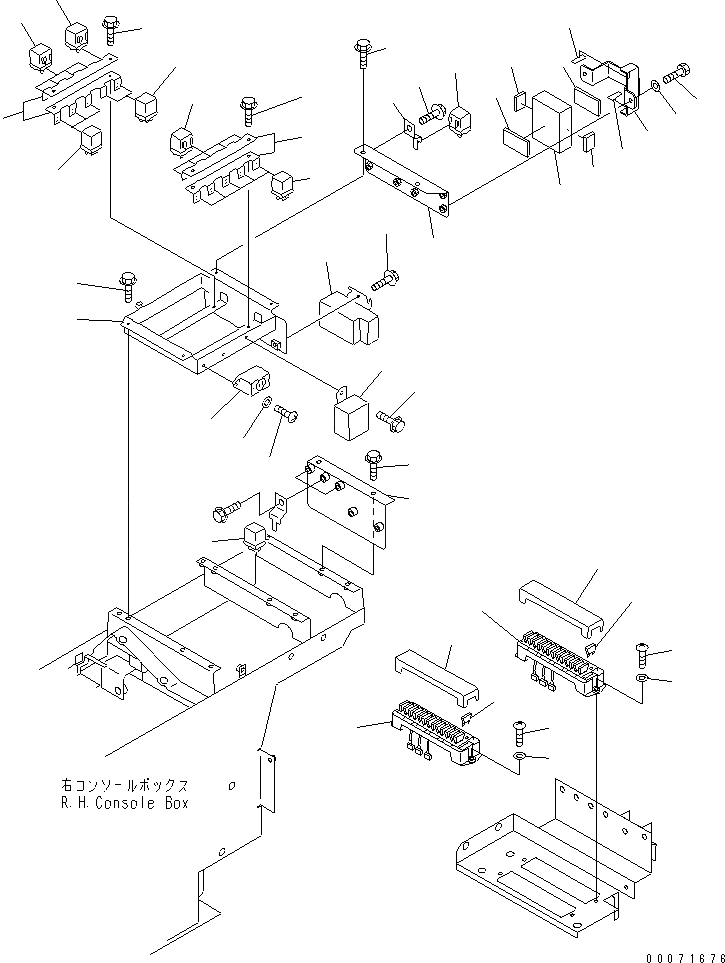 右コンソールボックス
R.H.Console Box

00071676