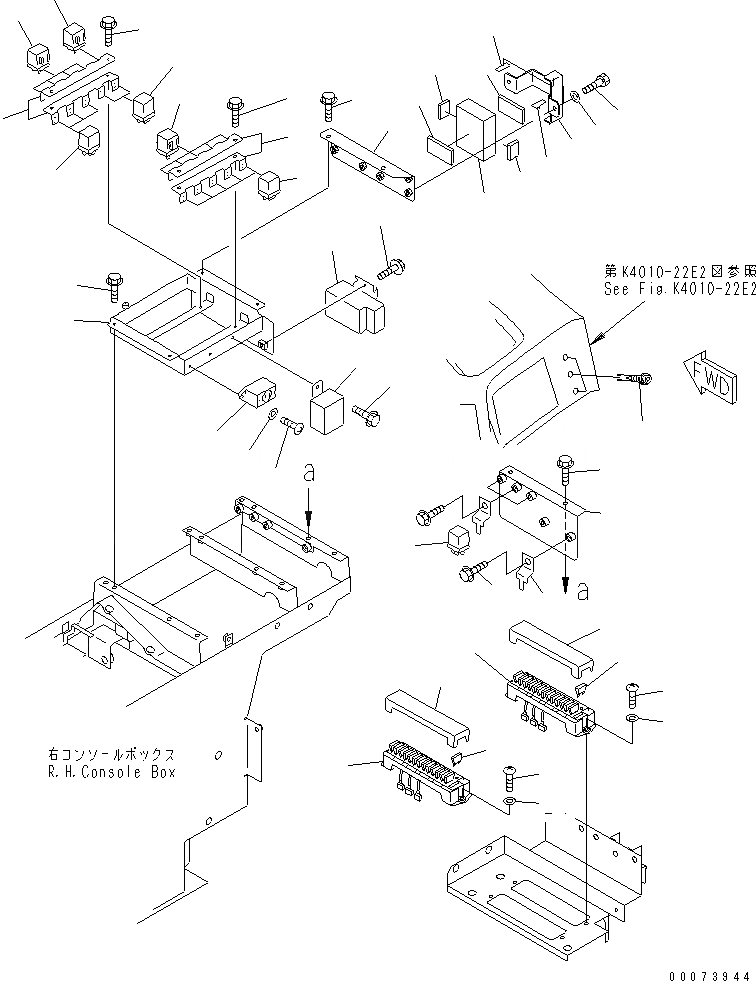 第K4010-22E2図参照
See Fig.K4010-22E2

FWD

a

a

右コンソールボックス
R.H.Console Box

00073944