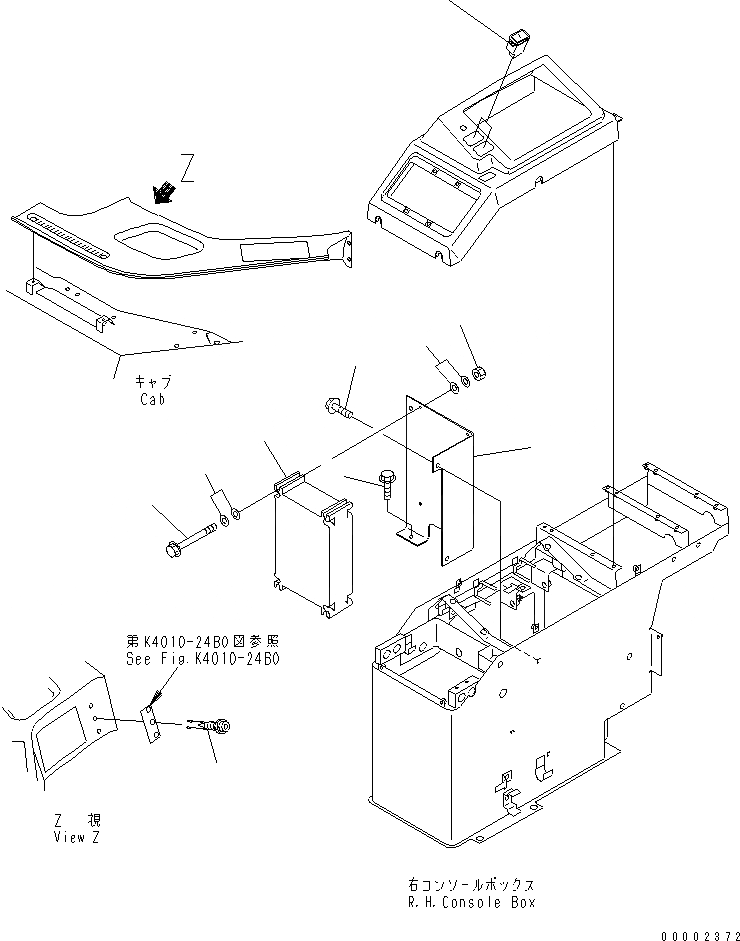 Z

キャブ
Cab

第K4010-24B0図参照
See Fig.K4010-24B0

Z 視
View Z

右コンソールボックス
R.H.Console Box

00002372