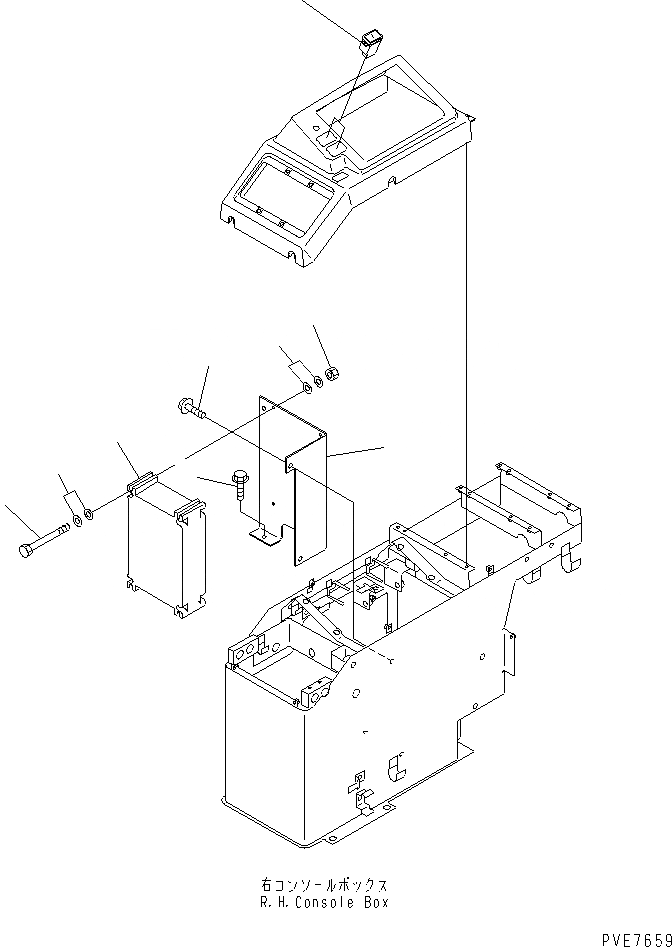 右コンソールボックス
R.H.Console Box

PVE7659