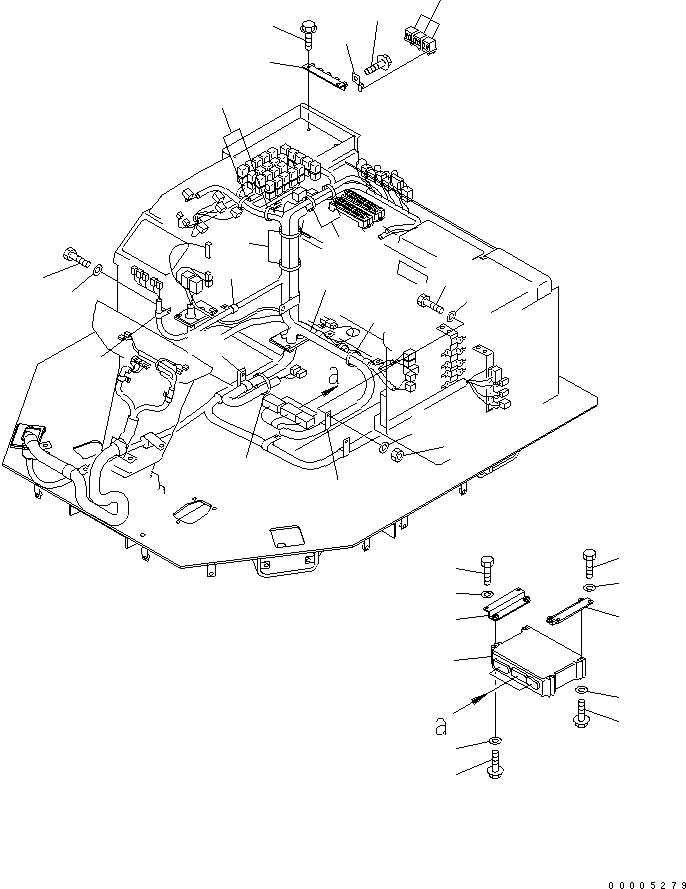 a

a

00005279