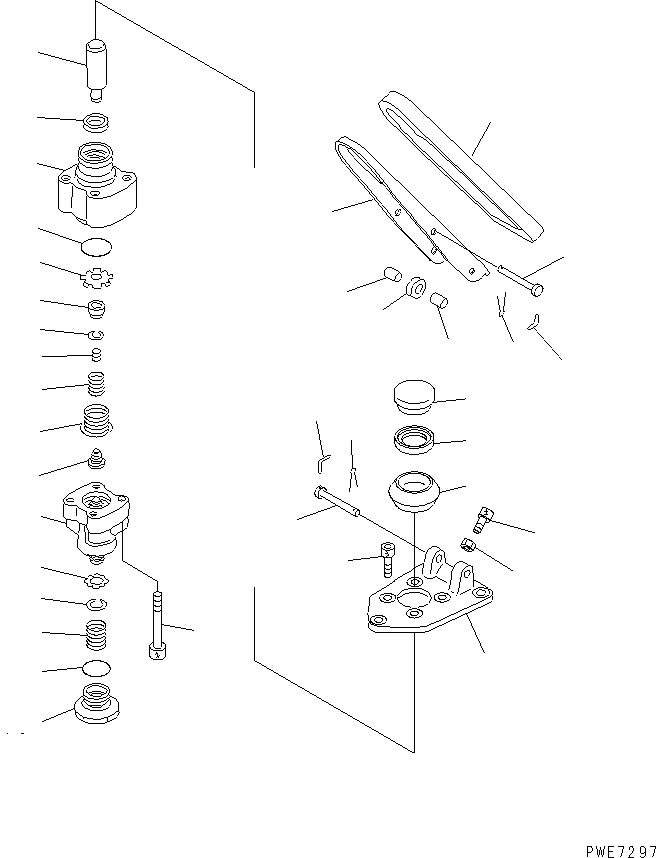 PWE7297