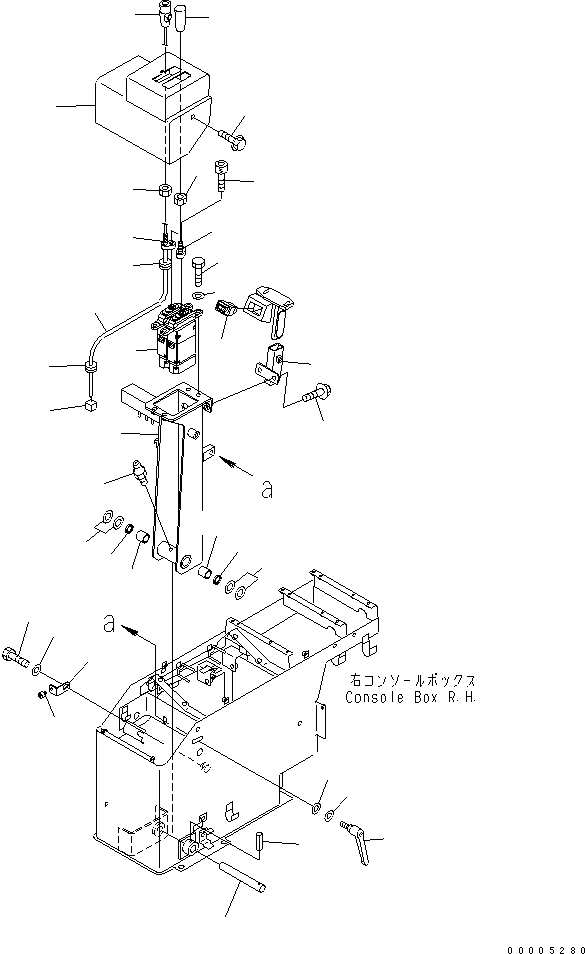 a

a

右コンソールボックス
Console Box R.H.

00005280