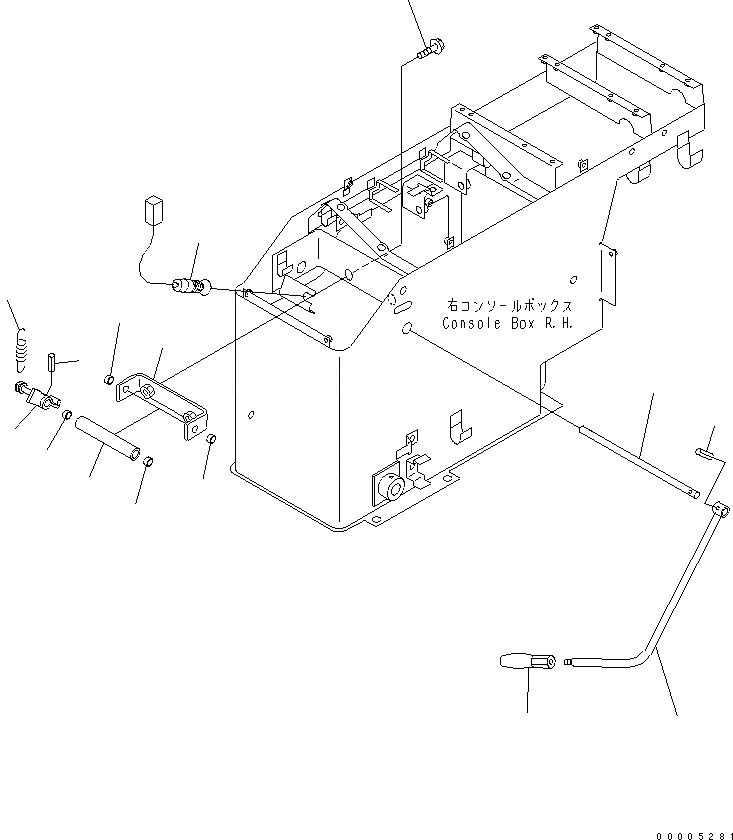 右コンソールボックス
Console Box R.H.

00005281