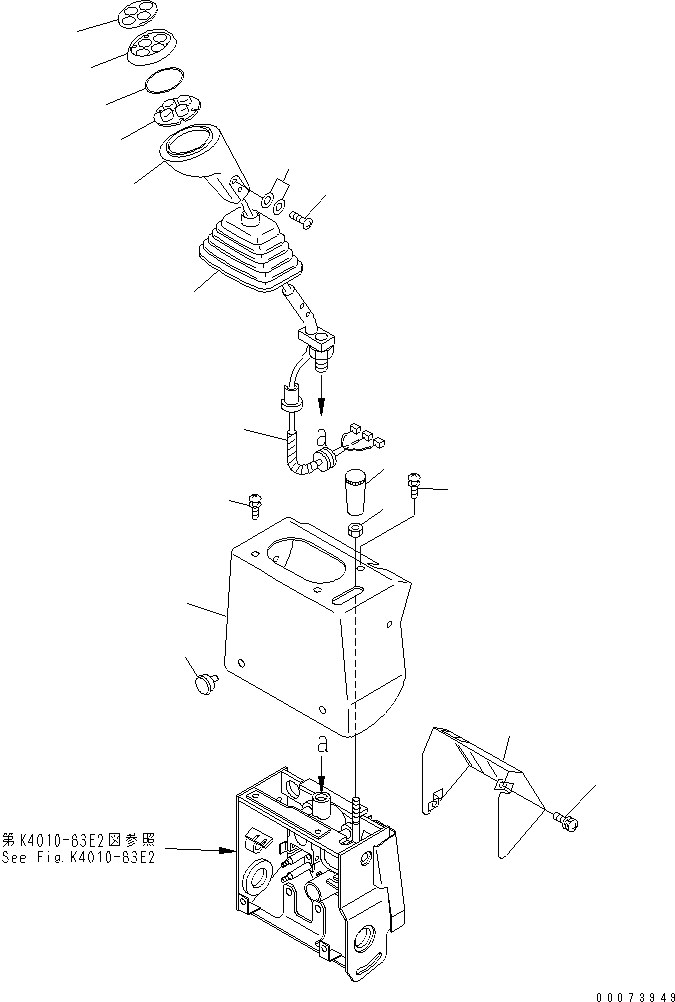 a

a

第K4010-63E2図参照
See Fig.K4010-63E2

00073949