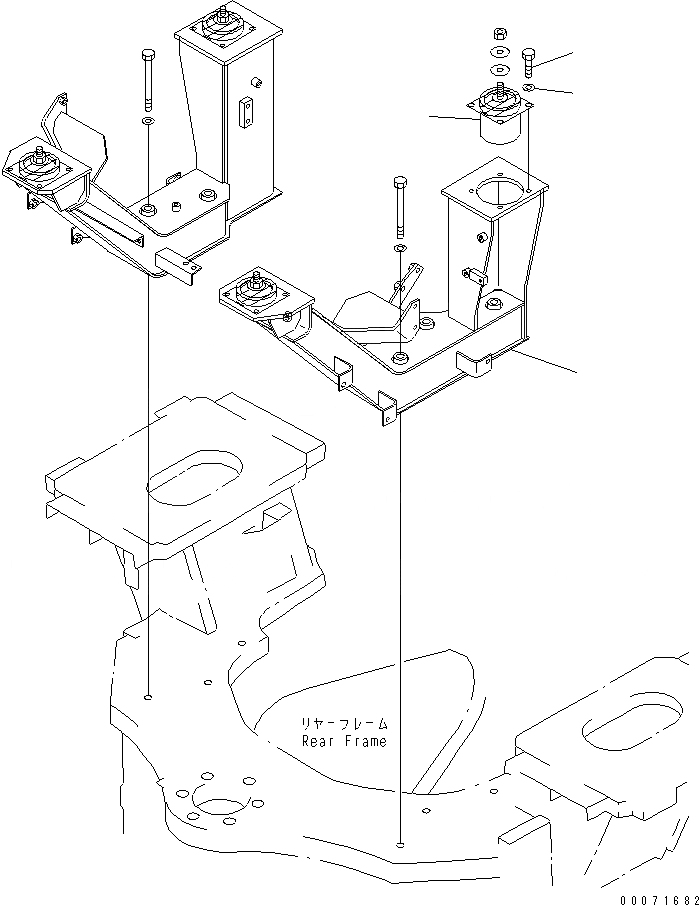 リヤーフレーム
Rear Frame

00071682