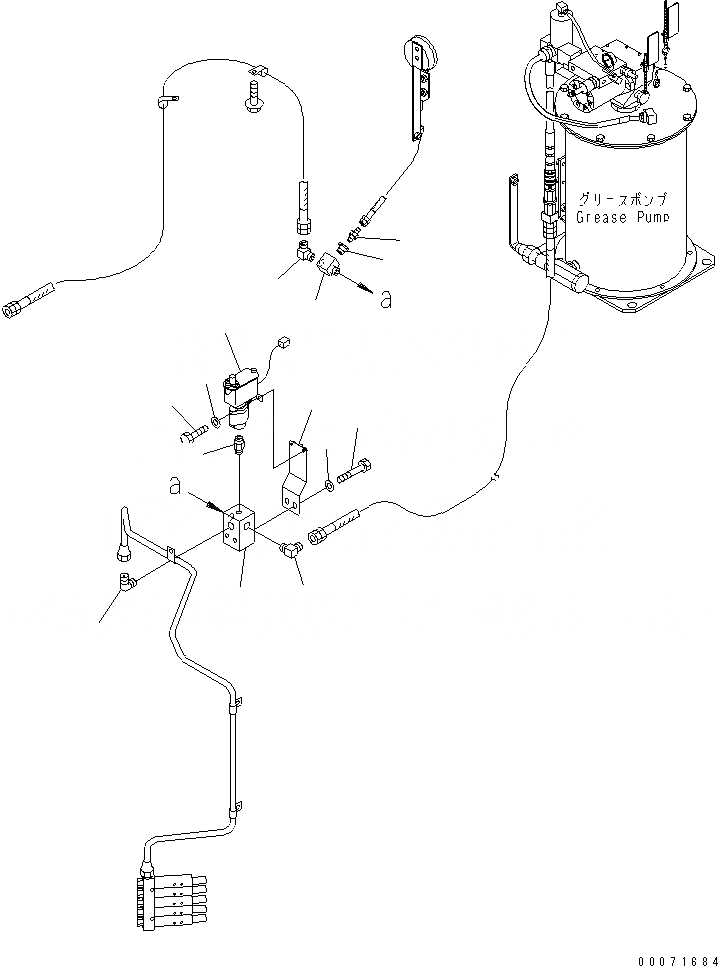 グリースポンプ
Grease Pump

a

a

00071684