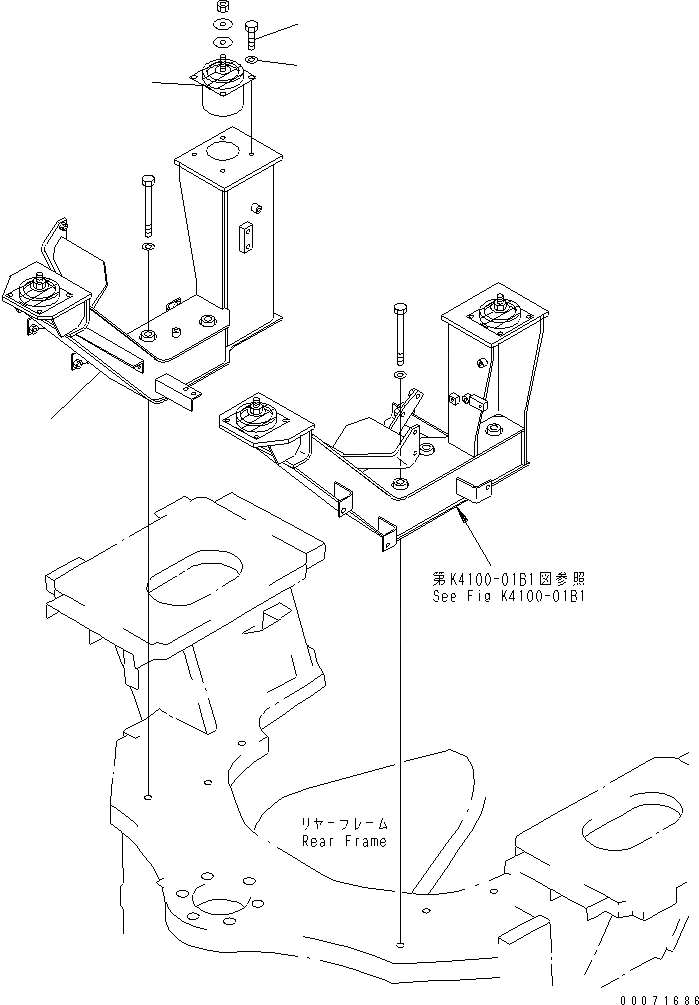 第K4100-01B1図参照
See Fig K4100-01B1

リヤーフレーム
Rear Frame

00071686