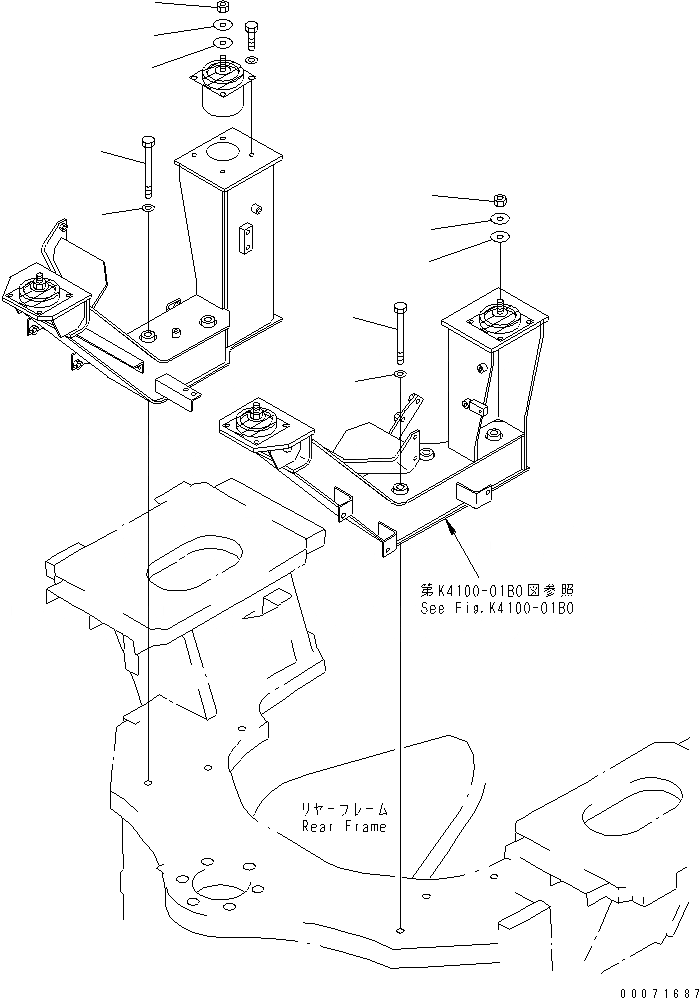 第K4100-01B0図参照
See Fig.K4100-01B0

リヤーフレーム
Rear Frame

00071687