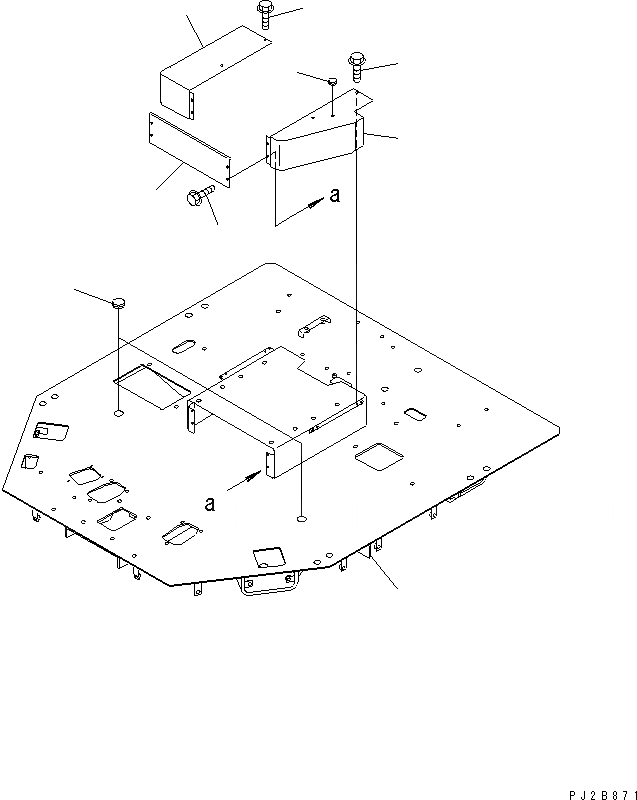 a

a

PJ2B871