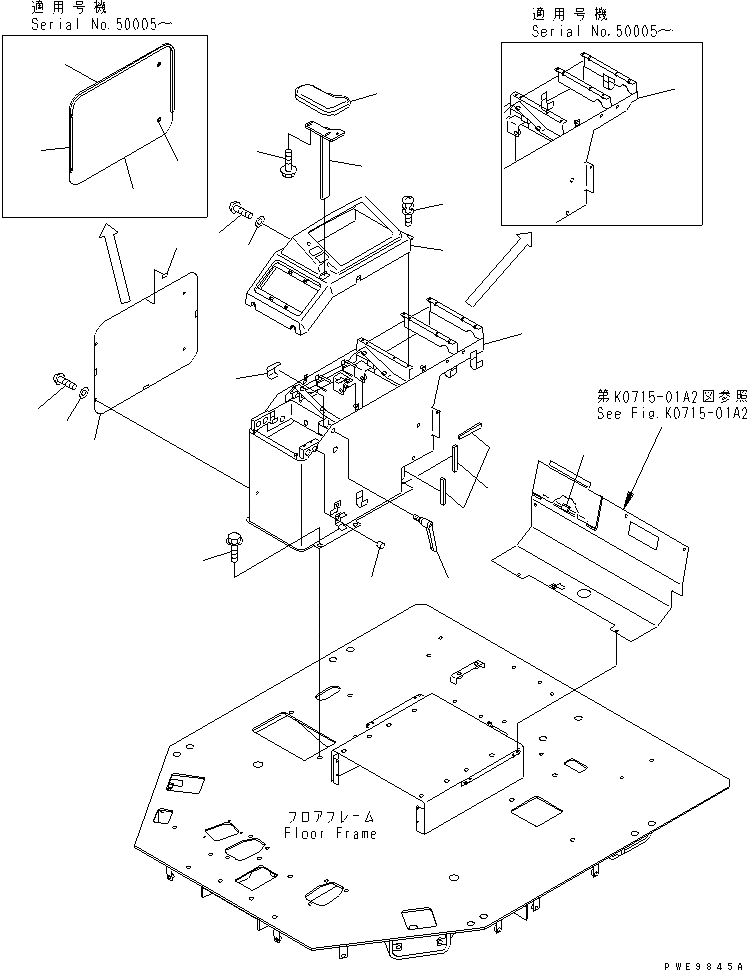 適用号機
Serial No.50005～

適用号機
Serial No.50005～

第K0715-01A2図参照
See Fig.K0715-01A2

フロアフレーム
Floor Frame

PWE9845A