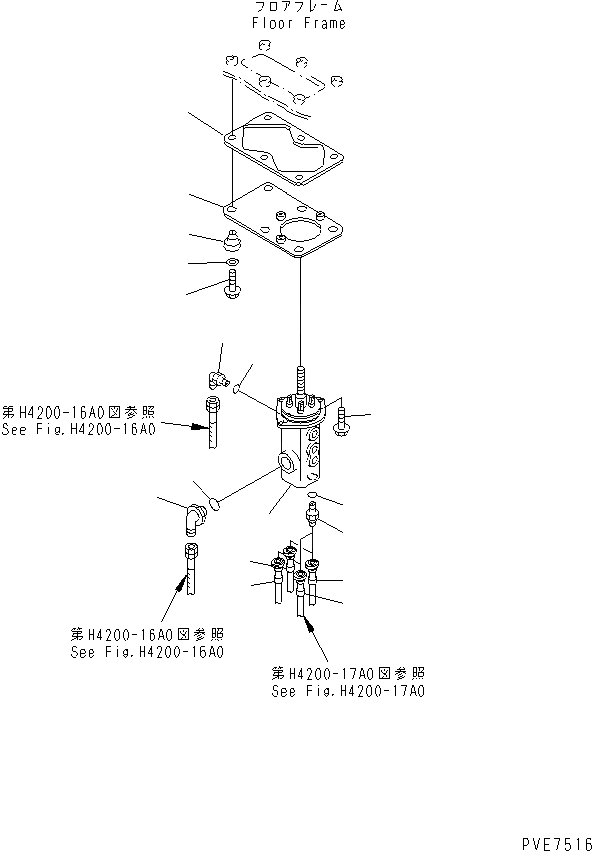 フロアフレーム
Floor Frame

第H4200-16A0図参照
See Fig.H4200-16A0

第H4200-16A0図参照
See Fig.H4200-16A0

第H4200-17A0図参照
See Fig.H4200-17A0

PVE7516