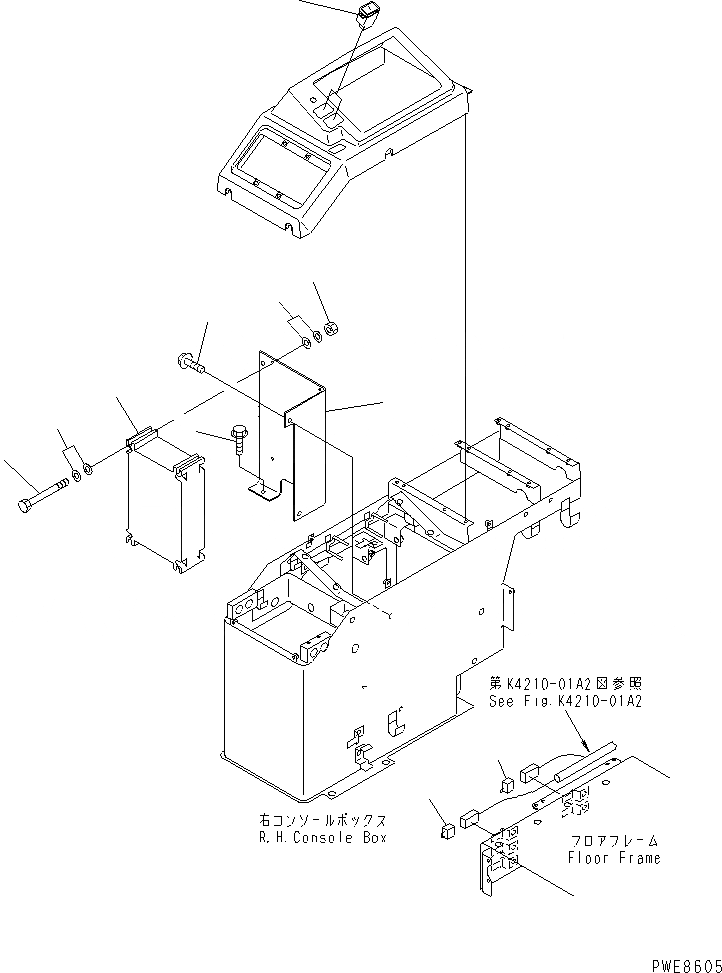 第K4210-01A2図参照
See Fig.K4210-01A2

右コンソールボックス
R.H.Console Box

フロアフレーム
Floor Frame

PWE8605