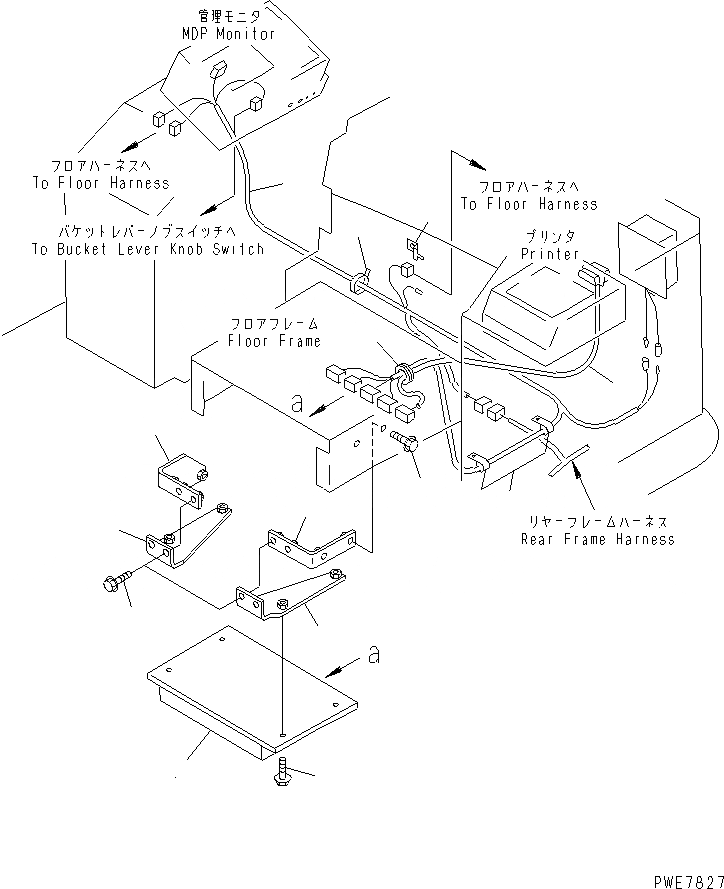 管理モニタ
MDP Monitor

フロアハーネスへ
To Floor Harness

バケットレバーノブスイッチへ
To Bucket Lever Knob Switch

フロアハーネスへ
To Floor Harness

プリンタ
Printer

フロアフレーム
Floor Frame

a

リヤーフレームハーネス
Rear Frame Harness

a

PWE7827