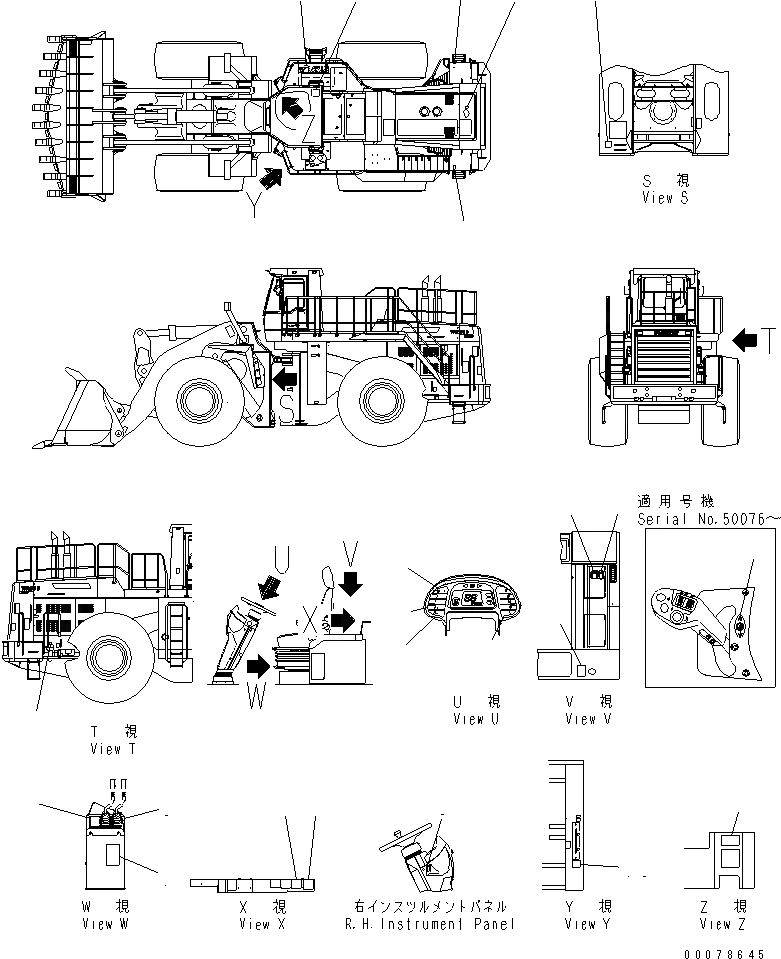 Z
Y
S 視
View S
S
T
適用号機
Serial No.50076～
U
V
X
W
T 視
View T
U 視
View U
V 視
View V
W 視
View W
X 視
View X
右インスツルメントパネル
R.H.Instrument Panel
Y 視
View Y
Z 視
View Z
00078645