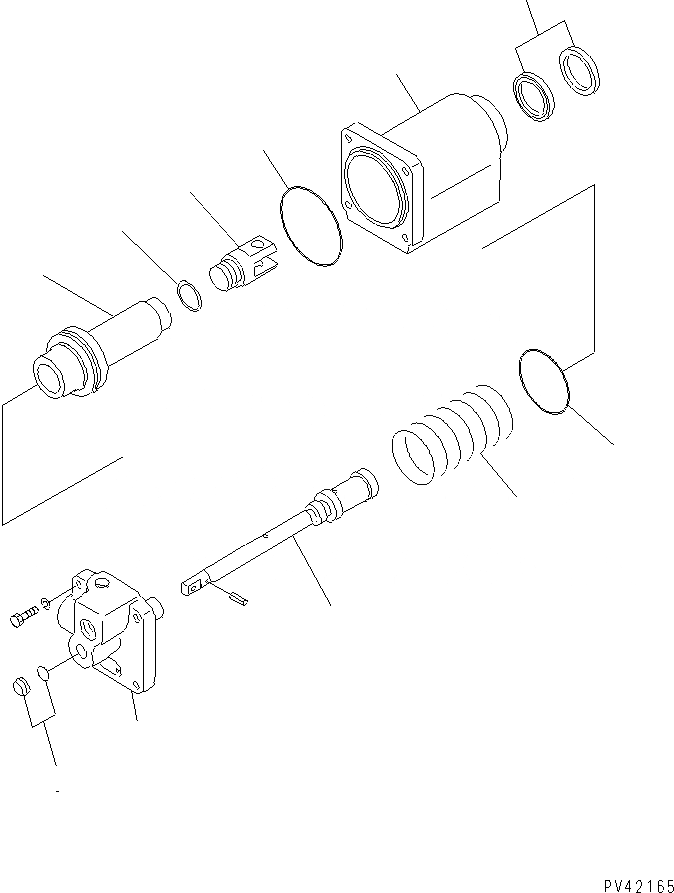 PV42165