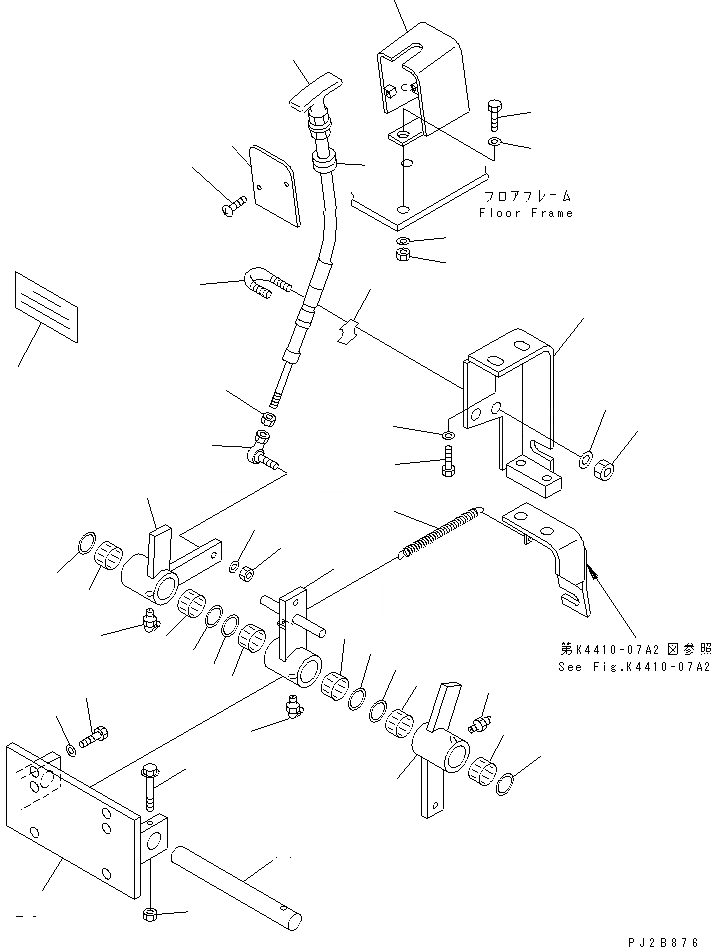 フロアフレーム
Floor Frame

第K4410-07A2図参照
See Fig.K4410-07A2

PJ2B876