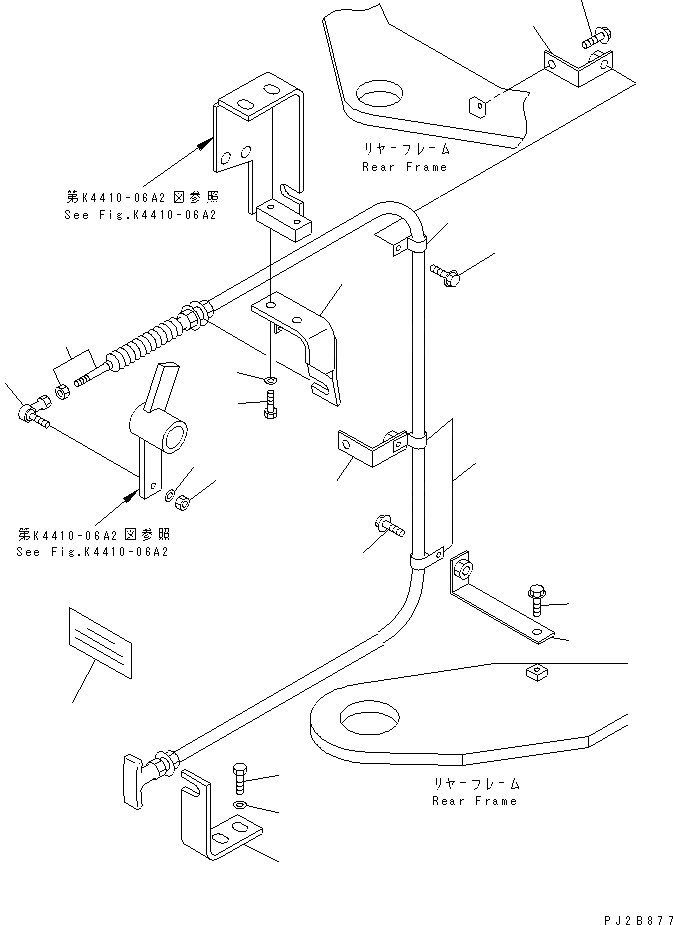 リヤーフレーム
Rear Frame

第K4410-06A2図参照
See Fig.K4410-06A2

第K4410-06A2図参照
See Fig.K4410-06A2

リヤーフレーム
Rear Frame

PJ2B877