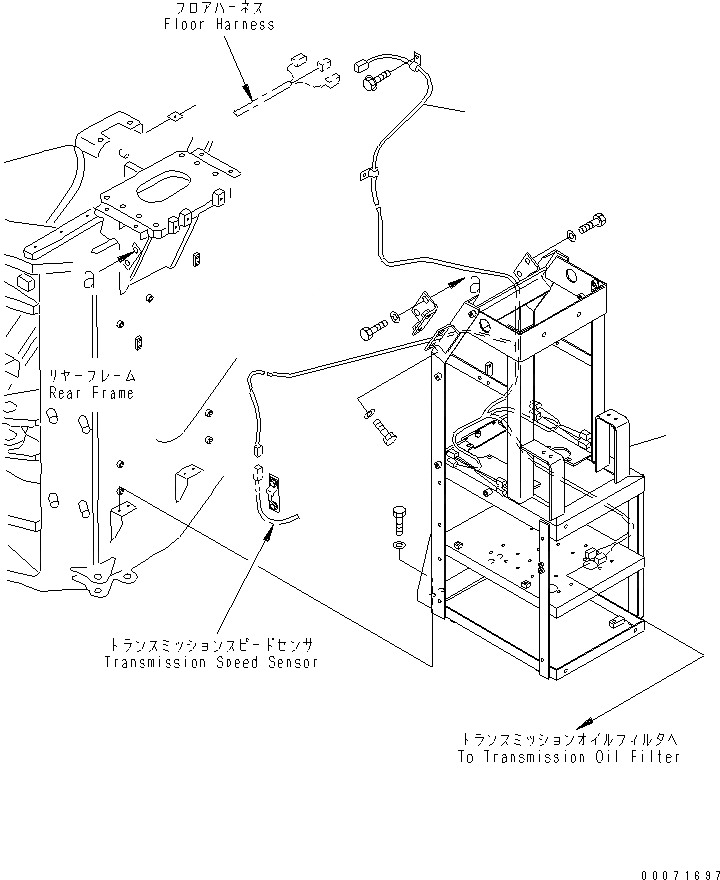 フロアハーネス
Floor Harness

a

a

リヤーフレーム
Rear Frame

トランスミッションスピードセンサ
Transmission Speed Sensor

トランスミッションオイルフィルタへ
To Transmission Oil Filter

00071697